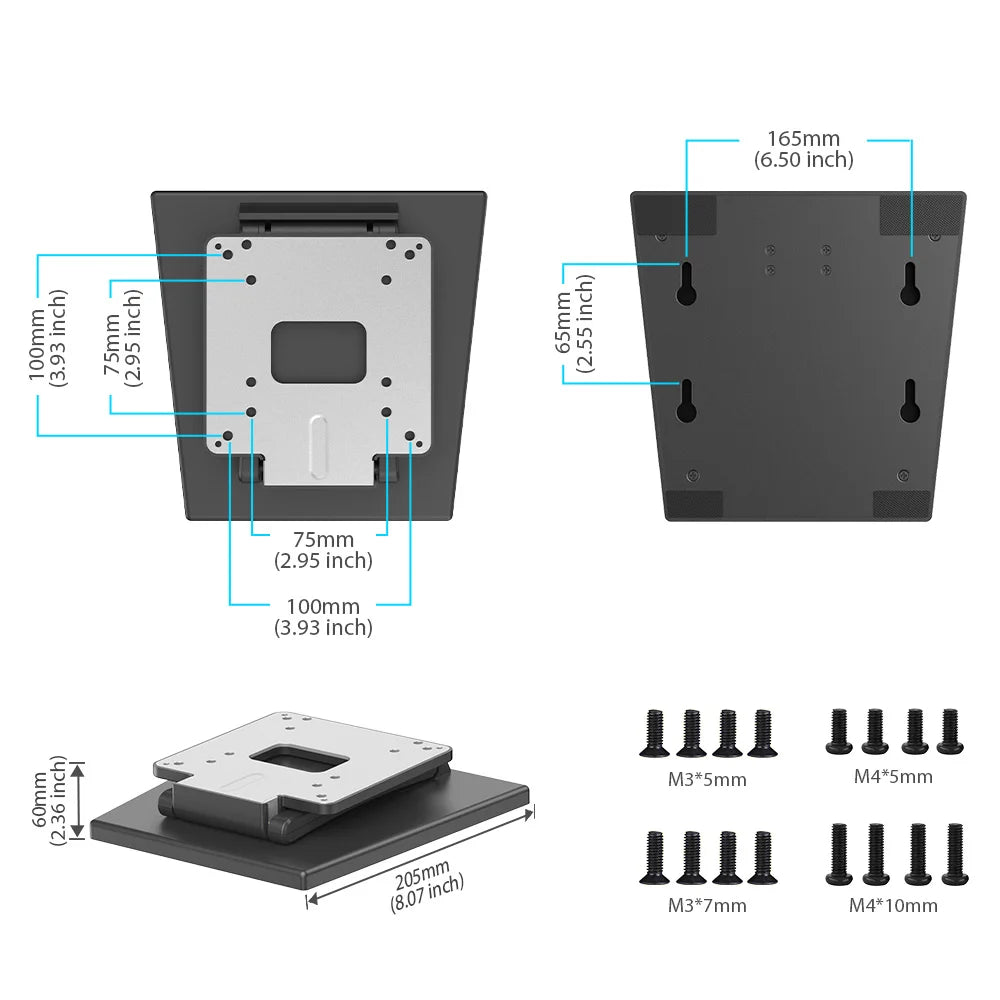 100mm
(3.93 inch)

75mm
(2.95 inch)

75mm
(2.95 inch)

100mm
(3.93 inch)

165mm
(6.50 inch)

65mm
(2.55 inch)

60mm
(2.36 inch)

205mm
(8.07 inch)

M3*5mm

M4*5mm

M3*7mm

M4*10mm