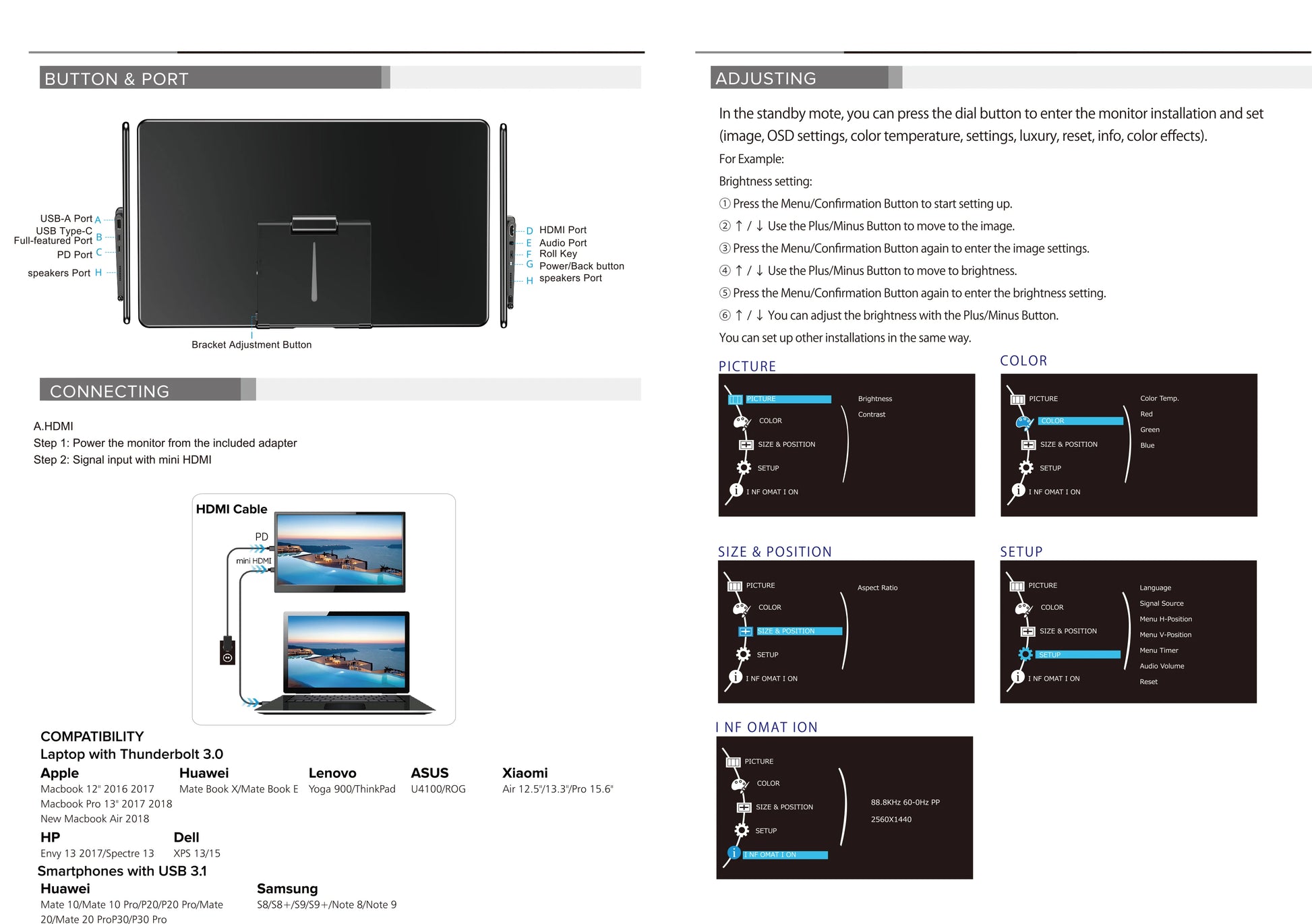 BUTTON & PORT

USB-A Port A
USB Type-C Full-featured Port B
PD Port C
speakers Port H

D HDMI Port
E Audio Port
F Roll Key
G Power/Back button
H speakers Port

Bracket Adjustment Button

CONNECTING

A.HDMI
Step 1: Power the monitor from the included adapter
Step 2: Signal input with mini HDMI

HDMI Cable
PD
mini HDMI

COMPATIBILITY
Laptop with Thunderbolt 3.0

Apple
Macbook 12" 2016 2017
Macbook Pro 13" 2017 2018
New Macbook Air 2018

Huawei
Mate Book X/Mate Book E

Lenovo
Yoga 900/ThinkPad

ASUS
U4100/ROG

Xiaomi
Air 12.5"/13.3"/Pro 15.6"

HP
Envy 13 2017/Spectre 13

Dell
XPS 13/15

Smartphones with USB 3.1

Huawei
Mate 10/Mate 10 Pro/P20/P20 Pro/Mate 20/Mate 20 ProP30/P30 Pro

Samsung
S8/S8+/S9/S9+/Note 8/Note 9

ADJUSTING

In the standby mote, you can press the dial button to enter the monitor installation and set (image, OSD settings, color temperature, settings, luxury, reset, info, color effects).
For Example:
Brightness setting:
① Press the Menu/Confirmation Button to start setting up.
② ↑ / ↓ Use the Plus/Minus Button to move to the image.
③ Press the Menu/Confirmation Button again to enter the image settings.
④ ↑ / ↓ Use the Plus/Minus Button to move to brightness.
⑤ Press the Menu/Confirmation Button again to enter the brightness setting.
⑥ ↑ / ↓ You can adjust the brightness with the Plus/Minus Button.
You can set up other installations in the same way.

PICTURE
PICTURE
COLOR
SIZE & POSITION
SETUP
I NF OMAT I ON
Brightness
Contrast

COLOR
PICTURE
COLOR
SIZE & POSITION
SETUP
I NF OMAT I ON
Color Temp.
Red
Green
Blue

SIZE & POSITION
PICTURE
COLOR
SIZE & POSITION
SETUP
I NF OMAT I ON
Aspect Ratio

SETUP
PICTURE
COLOR
SIZE & POSITION
SETUP
I NF OMAT I ON
Language
Signal Source
Menu H-Position
Menu V-Position
Menu Timer
Audio Volume
Reset

I NF OMAT ION
PICTURE
COLOR
SIZE & POSITION
SETUP
I NF OMAT I ON
88.8KHz 60-0Hz PP
2560X1440