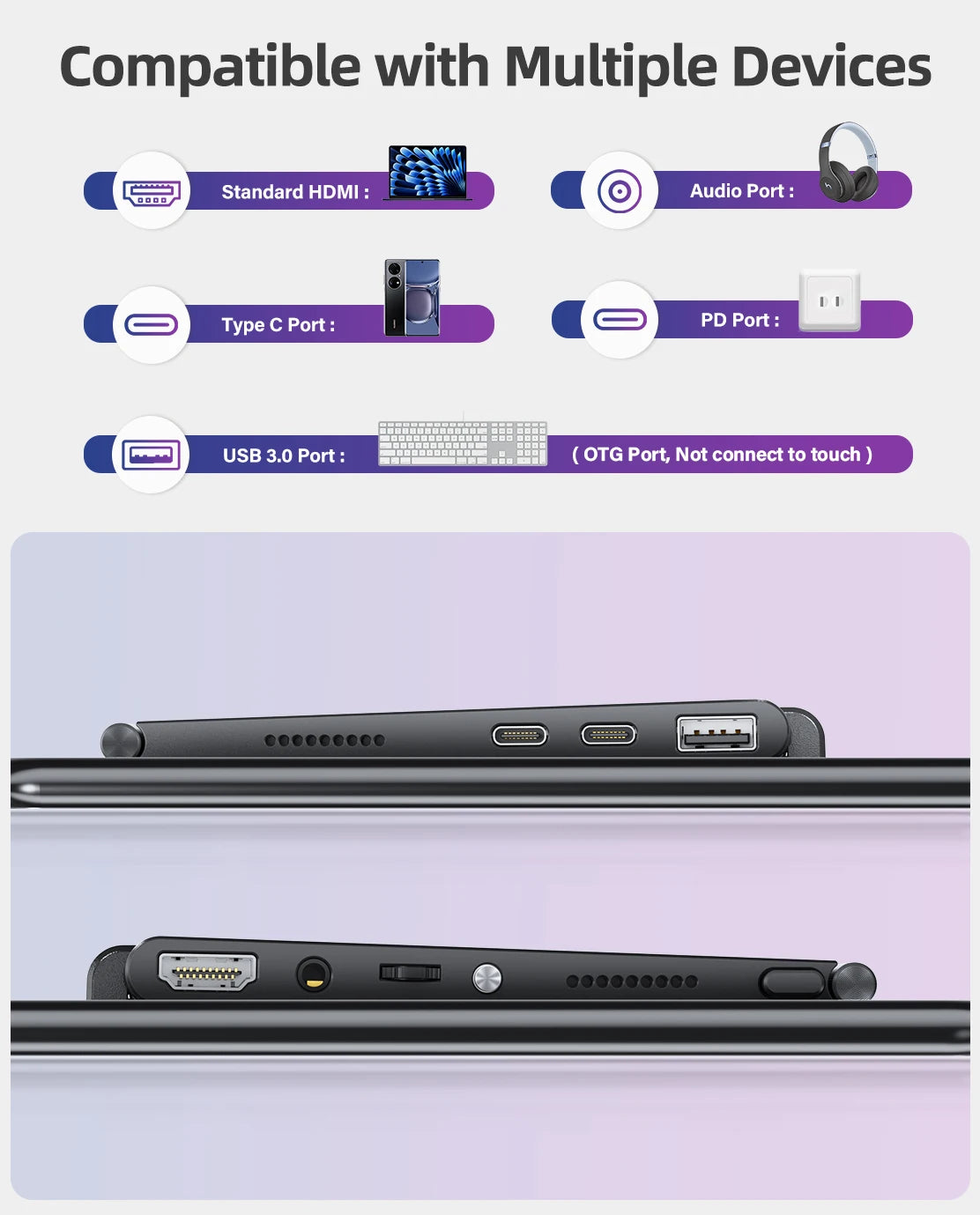 Compatible with Multiple Devices

Standard HDMI :

Audio Port :

Type C Port :

PD Port :

USB 3.0 Port :

( OTG Port, Not connect to touch )