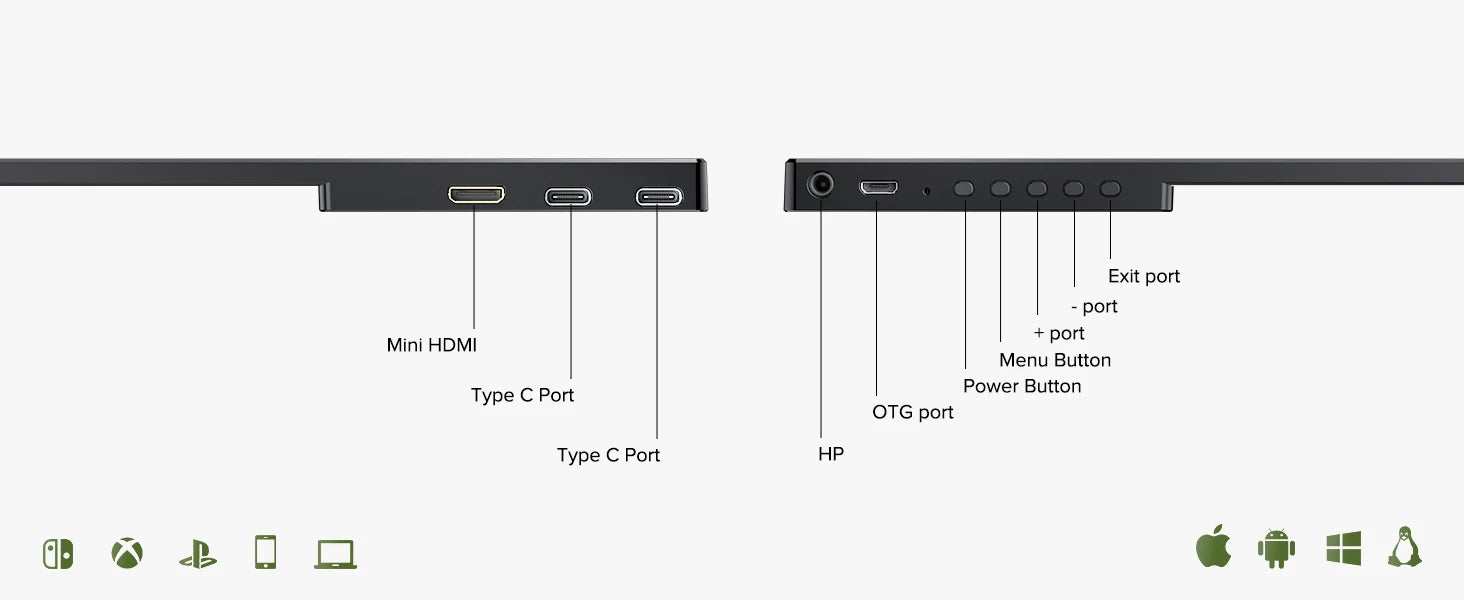 Mini HDMI

Type C Port

Type C Port

HP

OTG port

Power Button

Menu Button

+ port

- port

Exit port